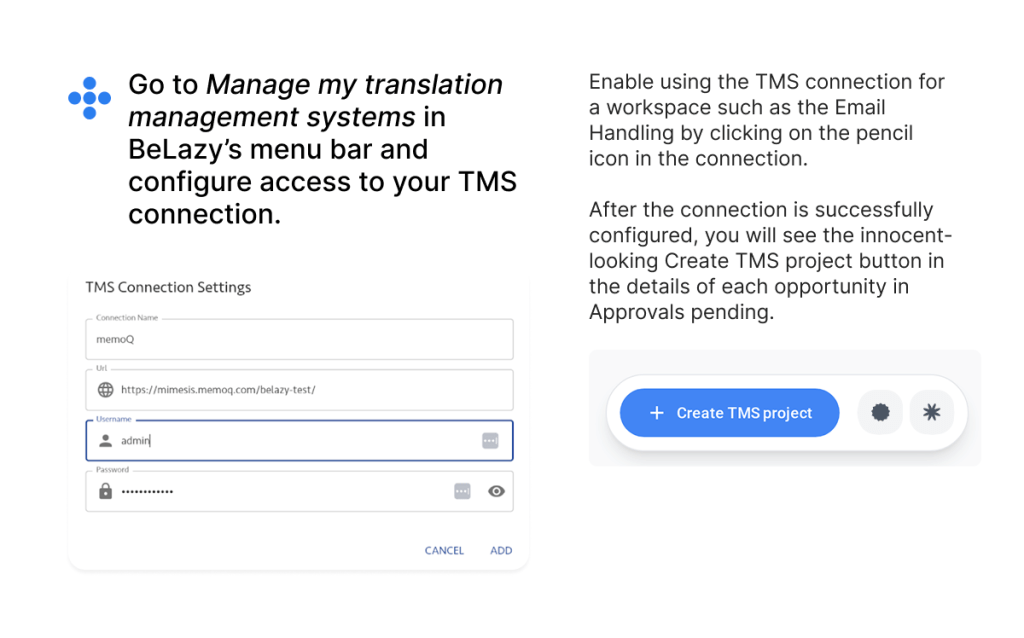 Go to Manage my translation management systems in BeLazy's menu bar and configure access to your TMS connection.

TMS Connection Settings

Connection Name
memoQ

Url
https://mimesis.memoq.com/belazy-test/

Username
admin

Password
••••••••••••

CANCEL ADD

Enable using the TMS connection for a workspace such as the Email Handling by clicking on the pencil icon in the connection.

After the connection is successfully configured, you will see the innocent-looking Create TMS project button in the details of each opportunity in Approvals pending.

+ Create TMS project